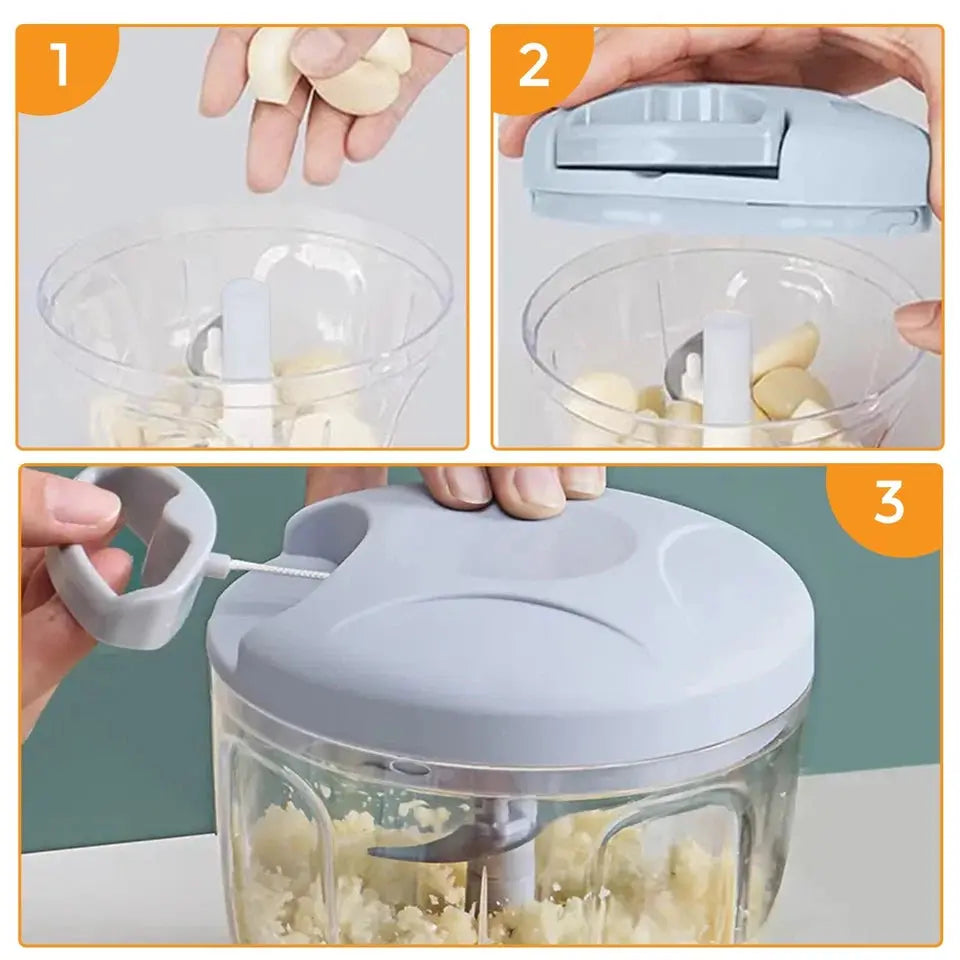 1

2

3